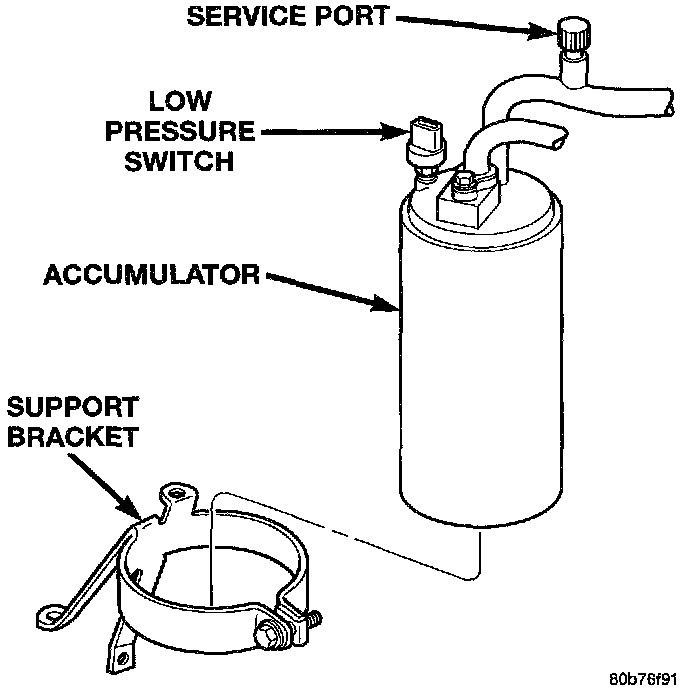 SERVICE PORT

LOW PRESSURE SWITCH

ACCUMULATOR

SUPPORT BRACKET

80b76f91