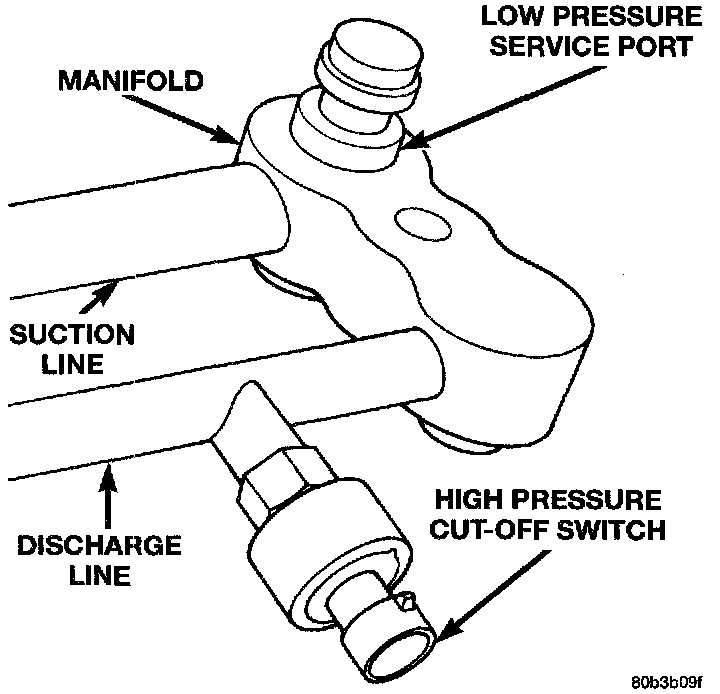 LOW PRESSURE SERVICE PORT

MANIFOLD

SUCTION LINE

DISCHARGE LINE

HIGH PRESSURE CUT-OFF SWITCH

80b3b09f