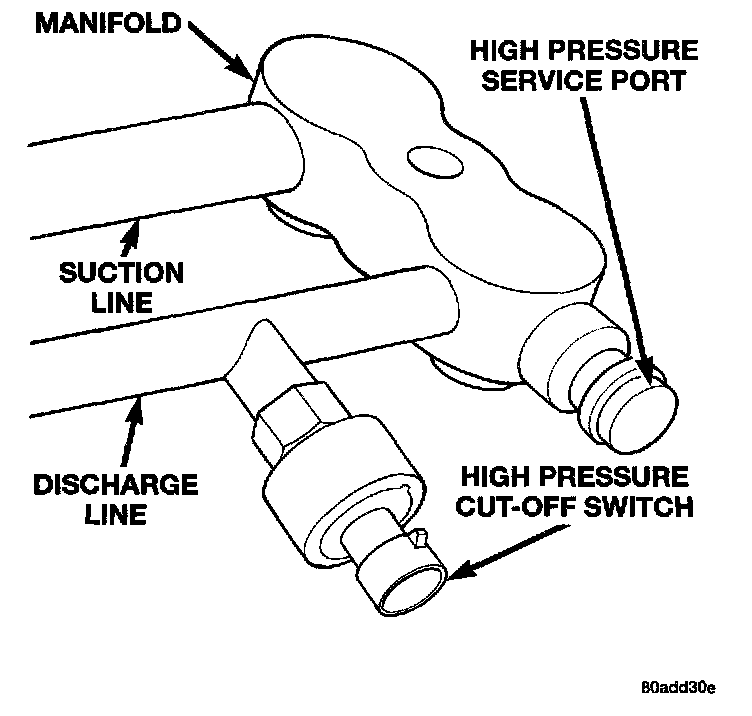 MANIFOLD

HIGH PRESSURE SERVICE PORT

SUCTION LINE

DISCHARGE LINE

HIGH PRESSURE CUT-OFF SWITCH

80add30e