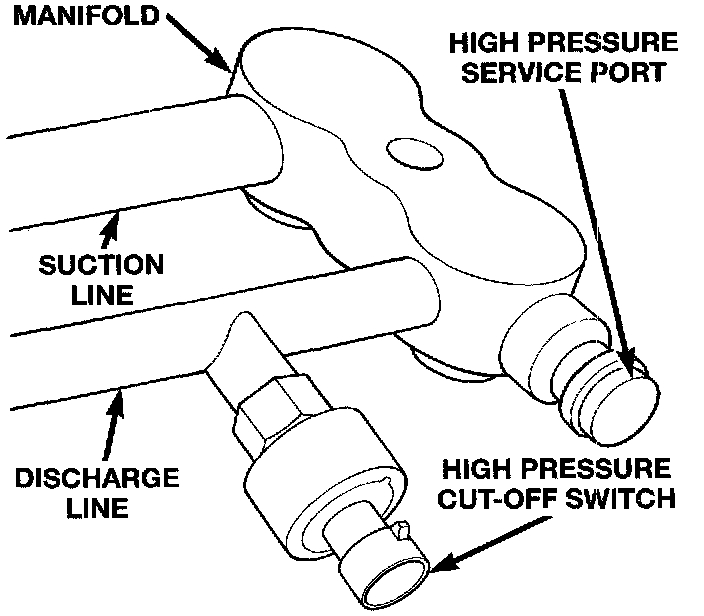 MANIFOLD

HIGH PRESSURE SERVICE PORT

SUCTION LINE

DISCHARGE LINE

HIGH PRESSURE CUT-OFF SWITCH