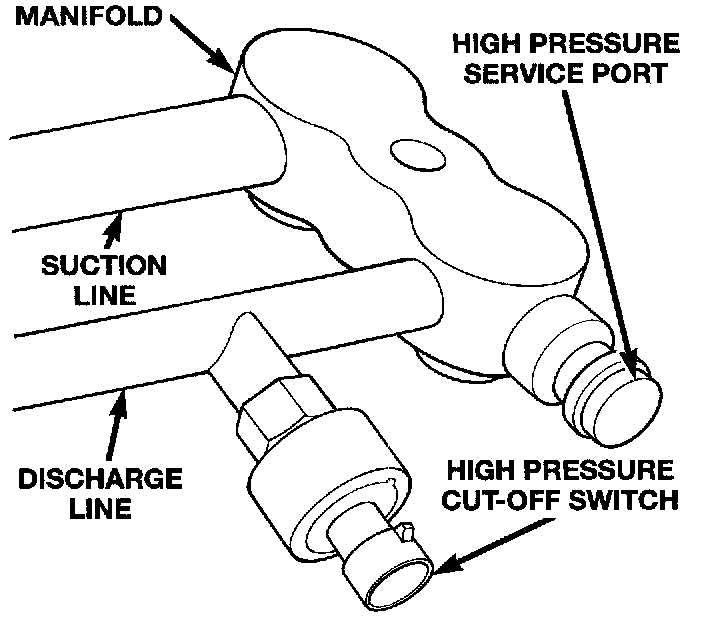 MANIFOLD

HIGH PRESSURE SERVICE PORT

SUCTION LINE

DISCHARGE LINE

HIGH PRESSURE CUT-OFF SWITCH