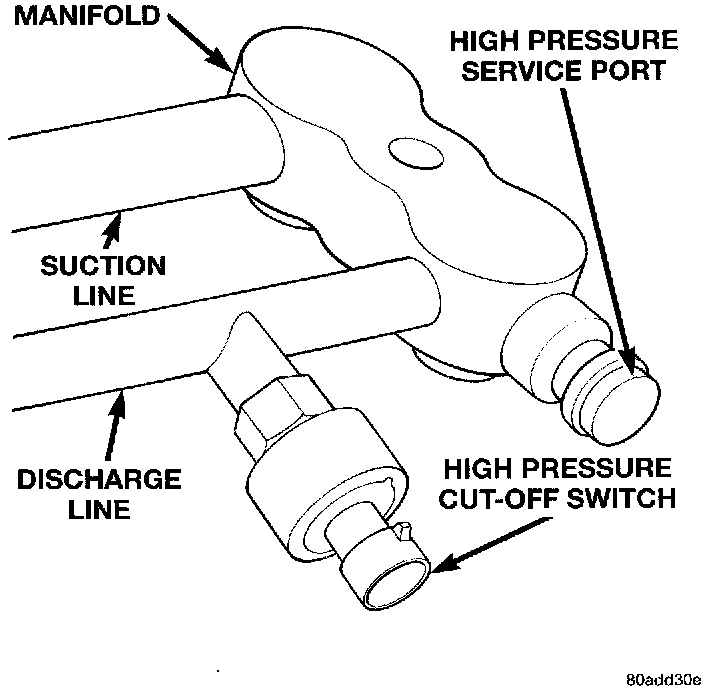 MANIFOLD

HIGH PRESSURE SERVICE PORT

SUCTION LINE

DISCHARGE LINE

HIGH PRESSURE CUT-OFF SWITCH

80add30e