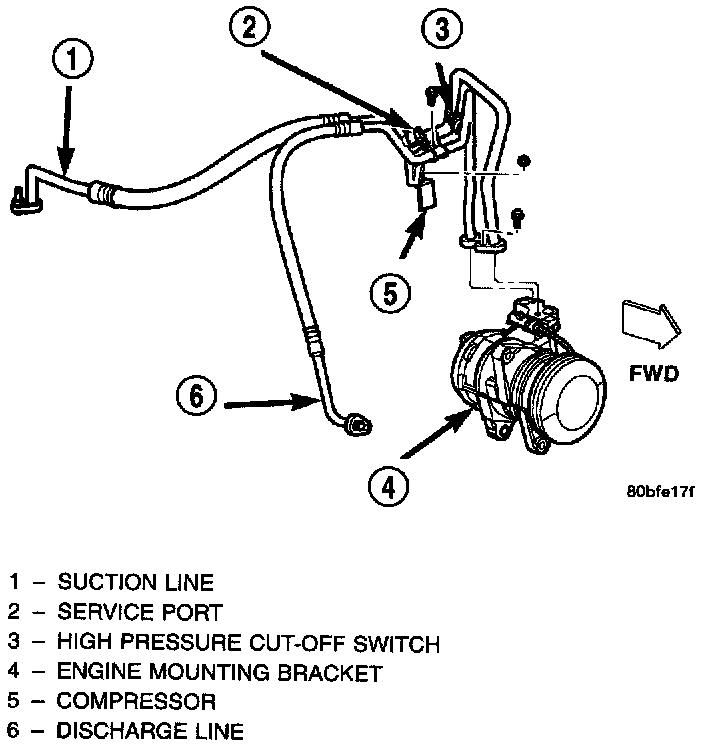 1
2
3
5
6
4
FWD
80bfe17f

1 – SUCTION LINE
2 – SERVICE PORT
3 – HIGH PRESSURE CUT-OFF SWITCH
4 – ENGINE MOUNTING BRACKET
5 – COMPRESSOR
6 – DISCHARGE LINE