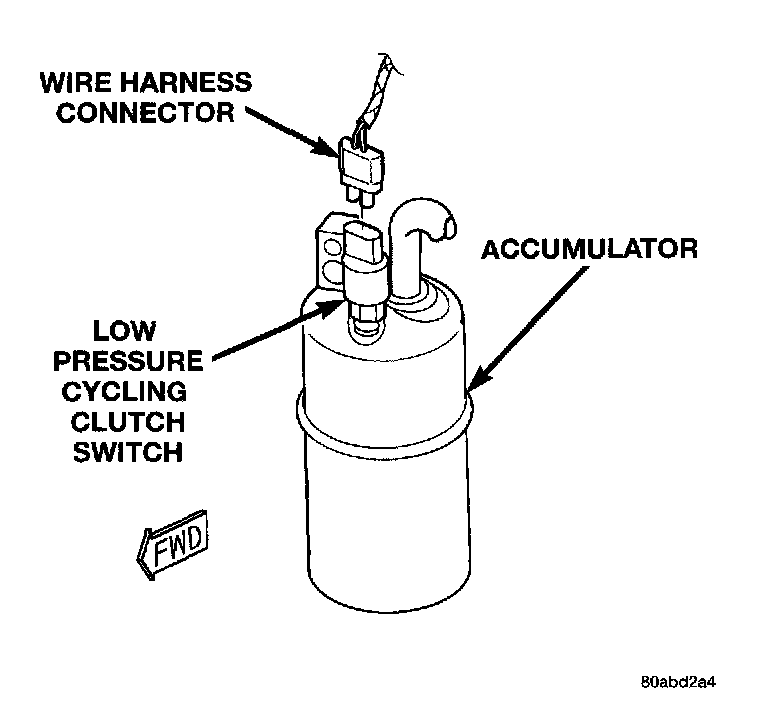 WIRE HARNESS CONNECTOR

ACCUMULATOR

LOW PRESSURE CYCLING CLUTCH SWITCH

FWD

80abd2a4