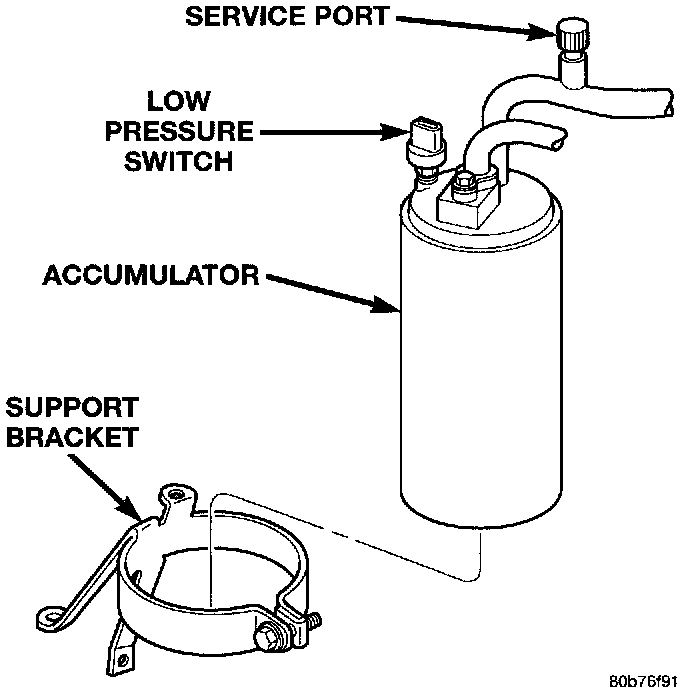 SERVICE PORT

LOW PRESSURE SWITCH

ACCUMULATOR

SUPPORT BRACKET

80b76f91