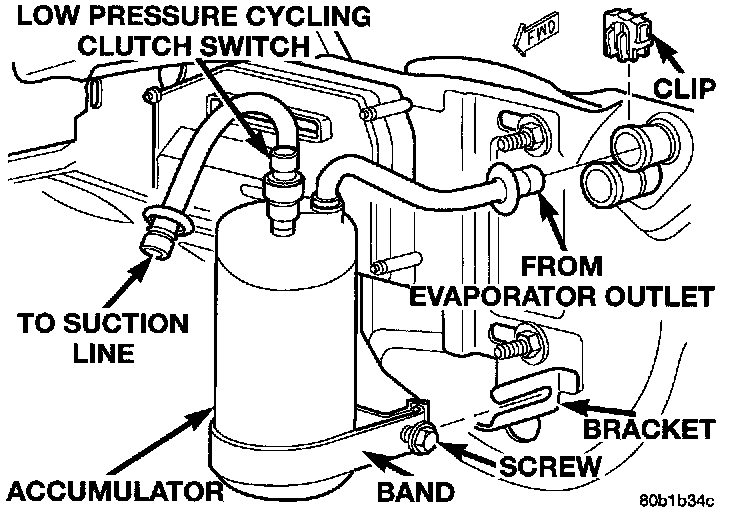 LOW PRESSURE CYCLING CLUTCH SWITCH

FWD

CLIP

FROM EVAPORATOR OUTLET

TO SUCTION LINE

BRACKET

SCREW

ACCUMULATOR

BAND

80b1b34c