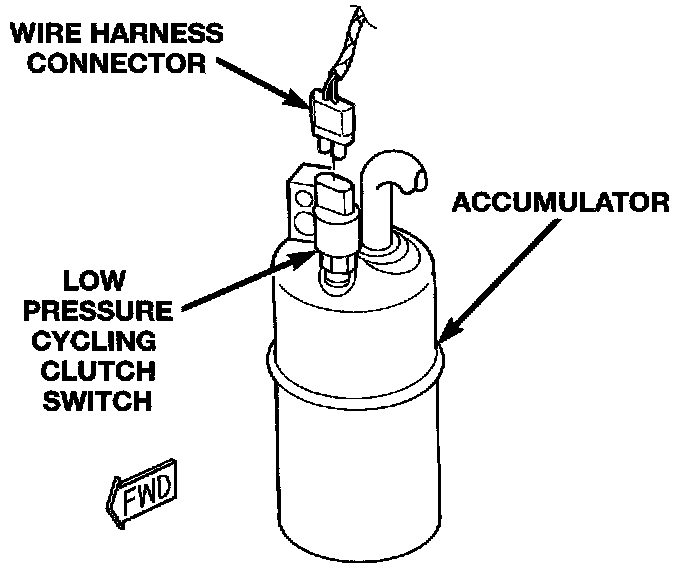 WIRE HARNESS CONNECTOR

ACCUMULATOR

LOW PRESSURE CYCLING CLUTCH SWITCH

FWD