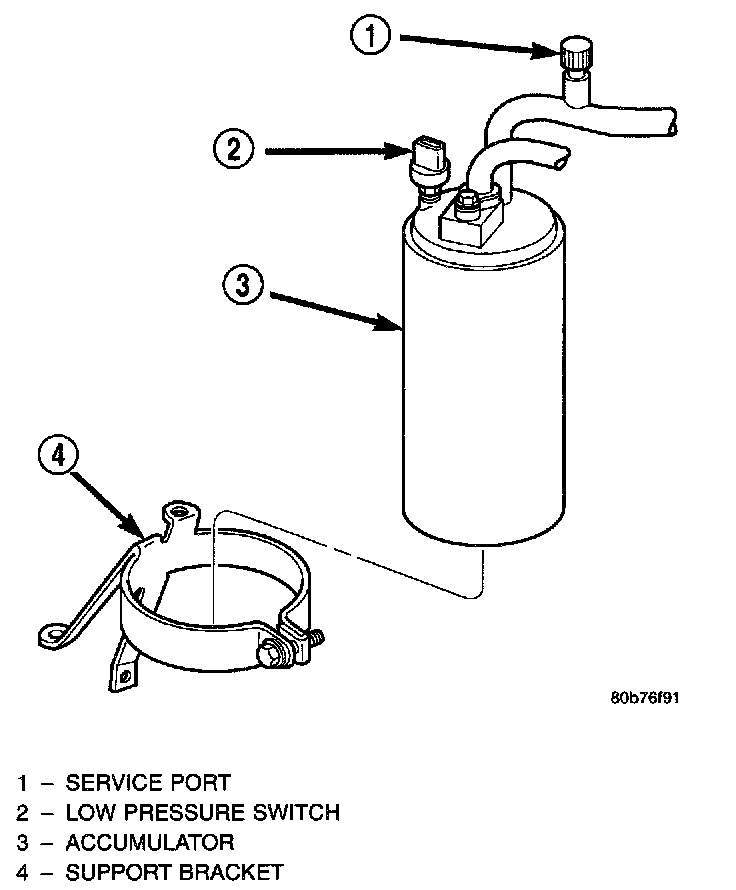 1

2

3

4

80b76f91

1 – SERVICE PORT
2 – LOW PRESSURE SWITCH
3 – ACCUMULATOR
4 – SUPPORT BRACKET