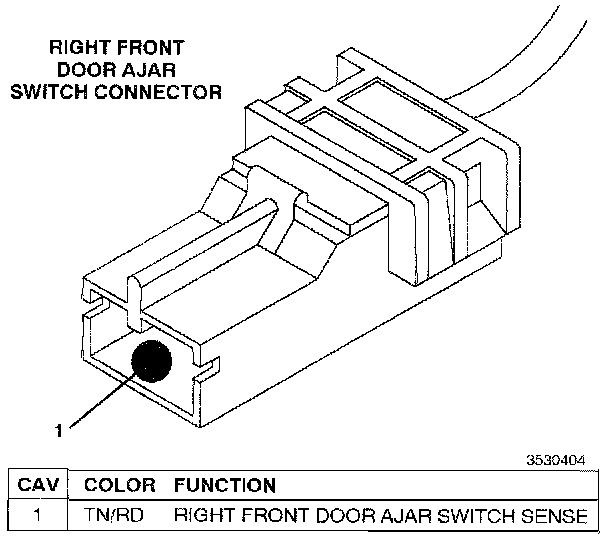 RIGHT FRONT DOOR AJAR SWITCH CONNECTOR

1

3530404

| CAV | COLOR | FUNCTION |
|---|---|---|
| 1 | TN/RD | RIGHT FRONT DOOR AJAR SWITCH SENSE |