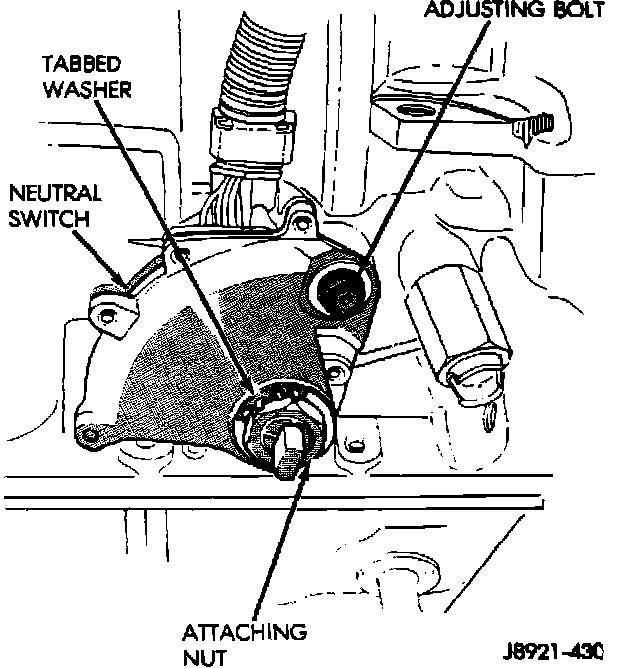 ADJUSTING BOLT

TABBED
WASHER

NEUTRAL
SWITCH

ATTACHING
NUT

J8921-430