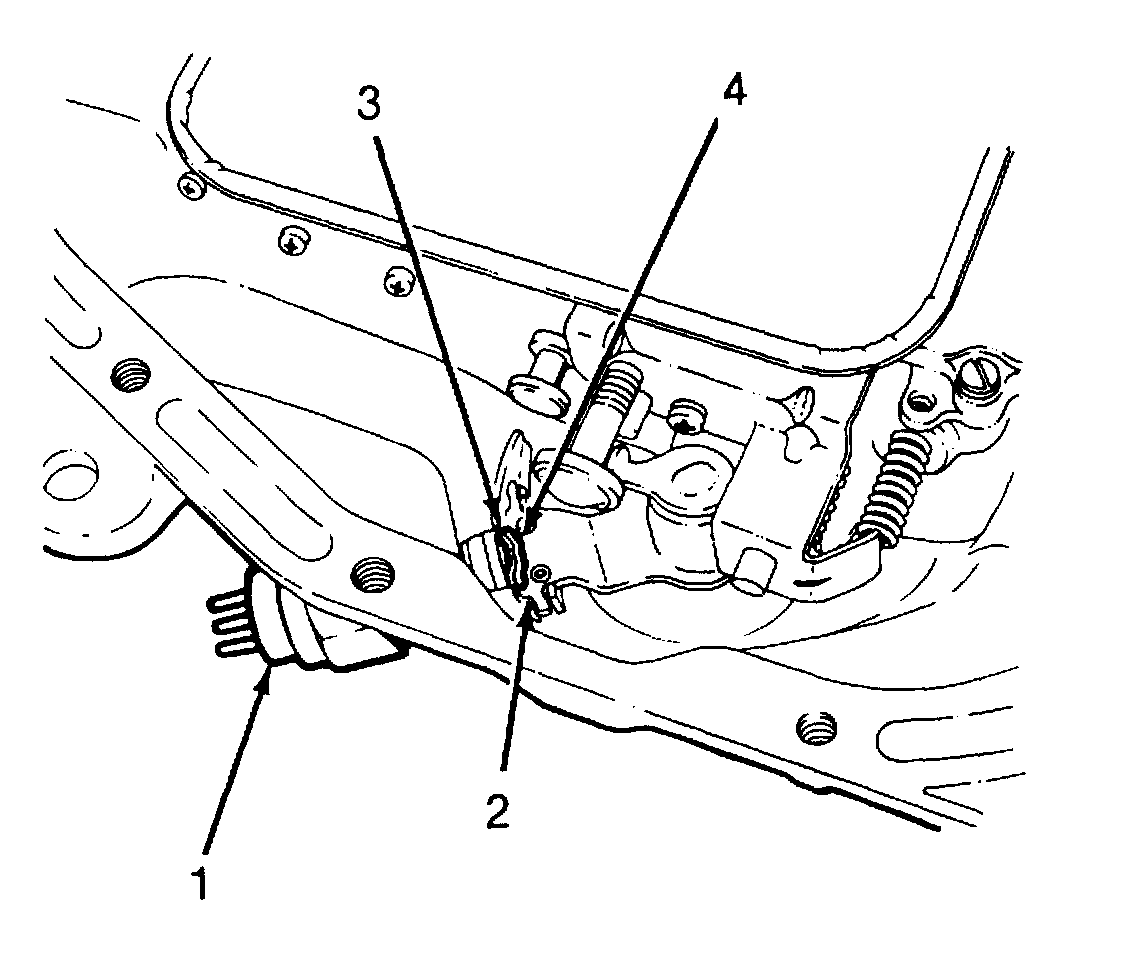 3
4
2
1