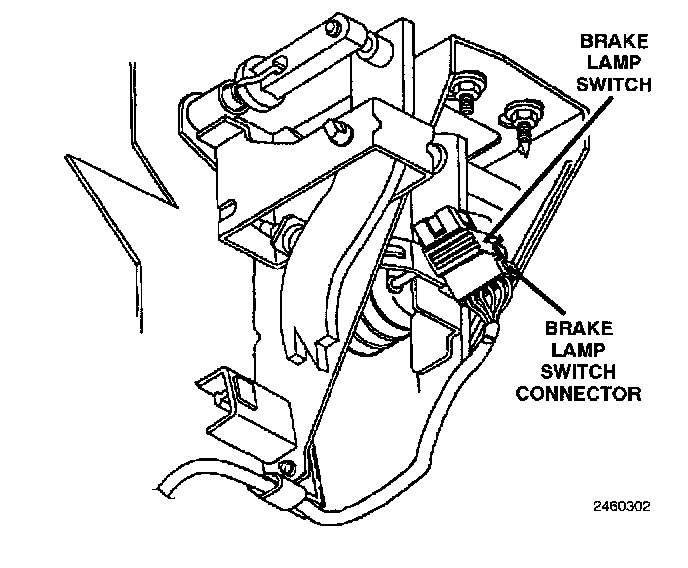 BRAKE LAMP SWITCH

BRAKE LAMP SWITCH CONNECTOR

2460302