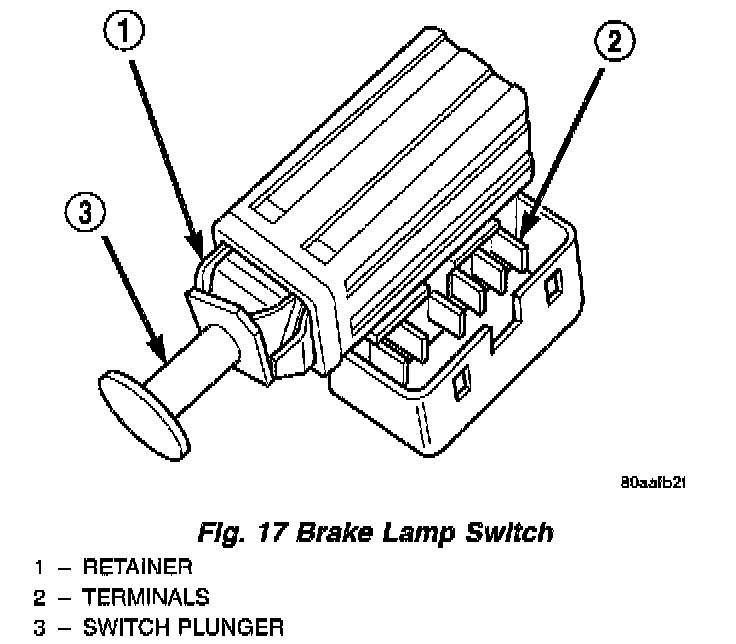 1

2

3

80aafb21

Fig. 17 Brake Lamp Switch

1 – RETAINER
2 – TERMINALS
3 – SWITCH PLUNGER