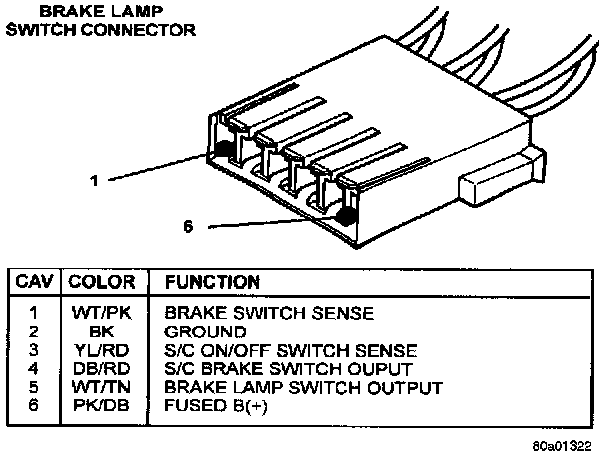 BRAKE LAMP SWITCH CONNECTOR

1

6

| CAV | COLOR | FUNCTION |
|---|---|---|
| 1 | WT/PK | BRAKE SWITCH SENSE |
| 2 | BK | GROUND |
| 3 | YL/RD | S/C ON/OFF SWITCH SENSE |
| 4 | DB/RD | S/C BRAKE SWITCH OUPUT |
| 5 | WT/TN | BRAKE LAMP SWITCH OUTPUT |
| 6 | PK/DB | FUSED B(+) |

80a01322