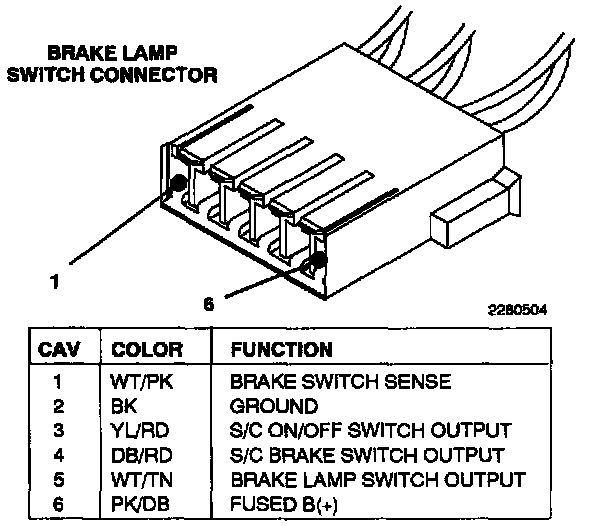 BRAKE LAMP SWITCH CONNECTOR

1

6

2280504

| CAV | COLOR | FUNCTION |
|---|---|---|
| 1 | WT/PK | BRAKE SWITCH SENSE |
| 2 | BK | GROUND |
| 3 | YL/RD | S/C ON/OFF SWITCH OUTPUT |
| 4 | DB/RD | S/C BRAKE SWITCH OUTPUT |
| 5 | WT/TN | BRAKE LAMP SWITCH OUTPUT |
| 6 | PK/DB | FUSED B(+) |