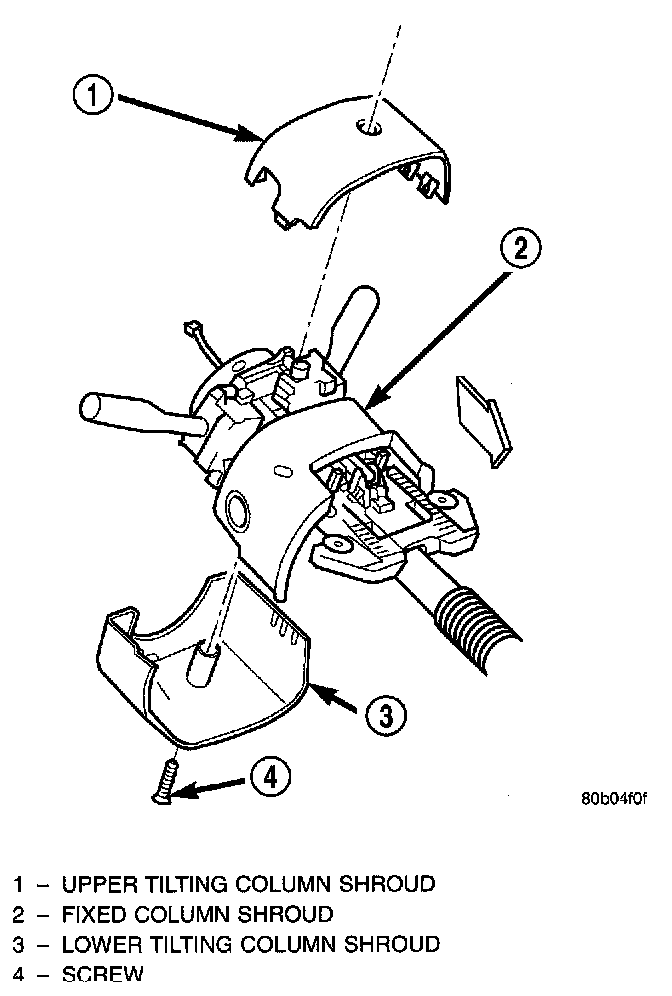 1
2
3
4
80b04f0f

1 – UPPER TILTING COLUMN SHROUD
2 – FIXED COLUMN SHROUD
3 – LOWER TILTING COLUMN SHROUD
4 – SCREW