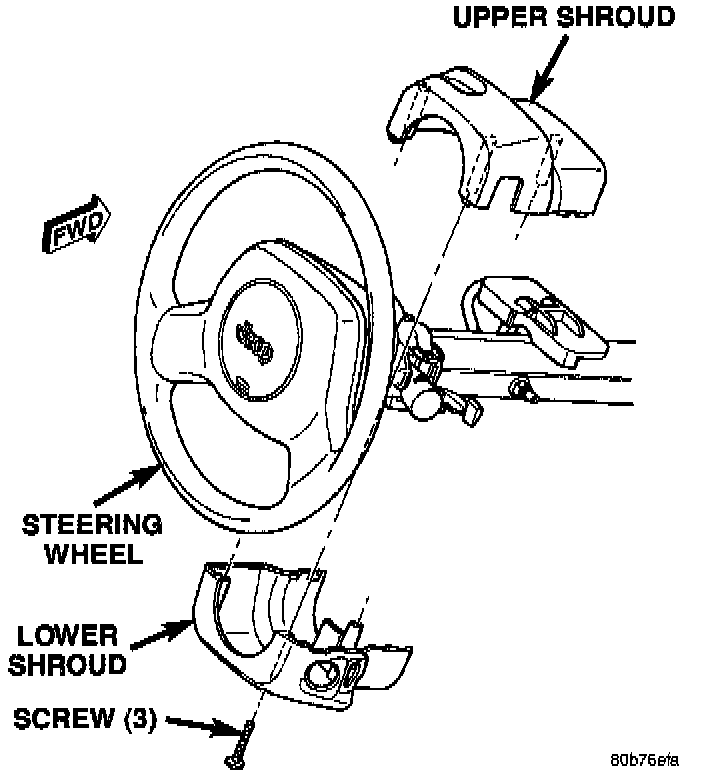 UPPER SHROUD

FWD

Jeep

STEERING WHEEL

LOWER SHROUD

SCREW (3)

80b76efa