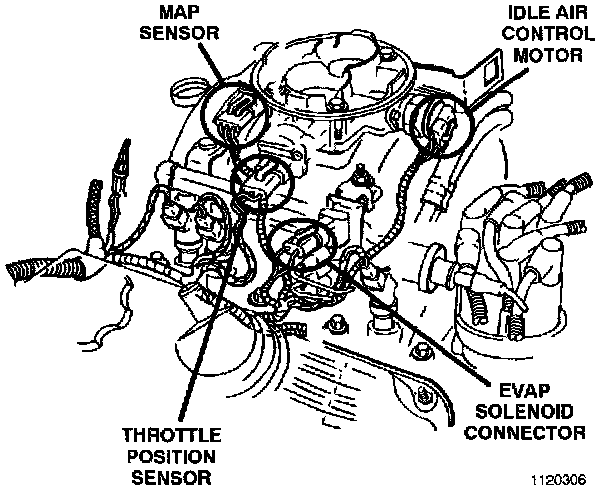 MAP SENSOR

IDLE AIR CONTROL MOTOR

EVAP SOLENOID CONNECTOR

THROTTLE POSITION SENSOR

1120306