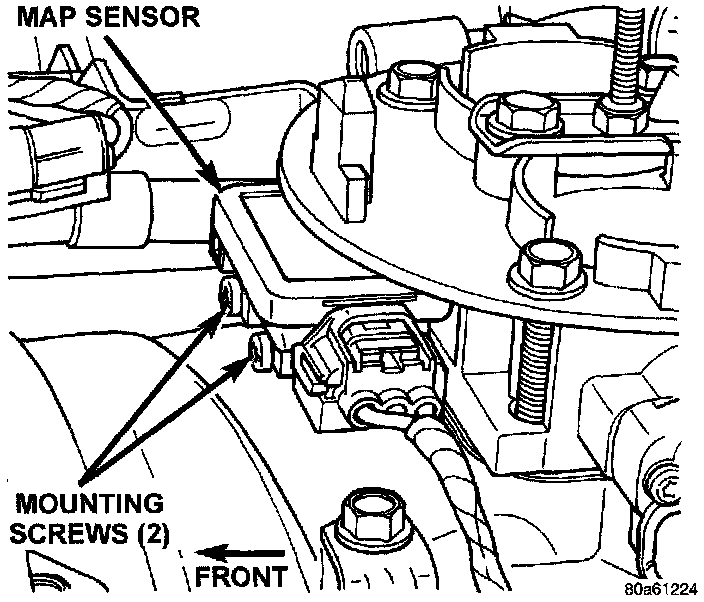 MAP SENSOR

MOUNTING SCREWS (2)

FRONT

80a61224