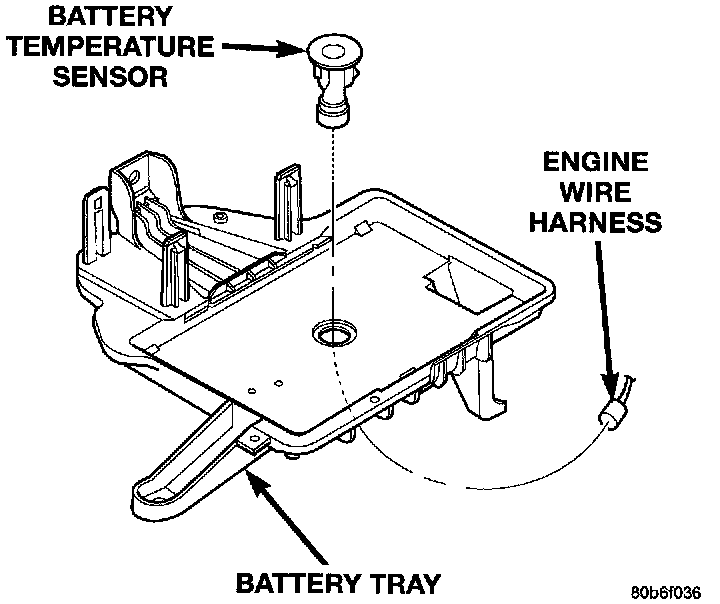 BATTERY TEMPERATURE SENSOR

ENGINE WIRE HARNESS

BATTERY TRAY

80b6f036