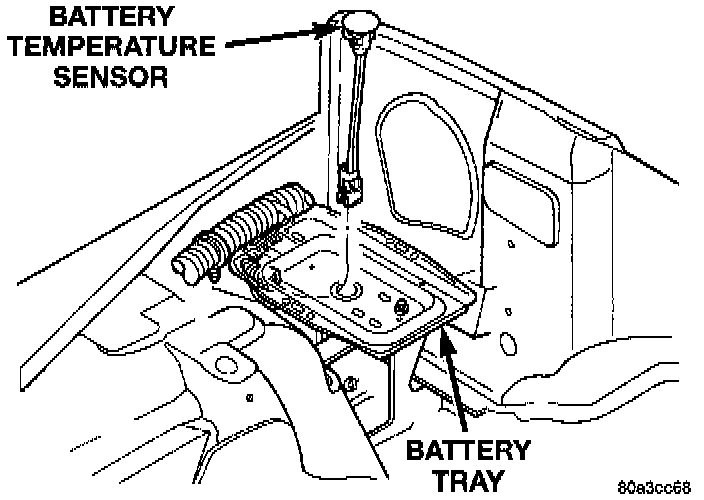 BATTERY TEMPERATURE SENSOR

BATTERY TRAY

80a3cc68