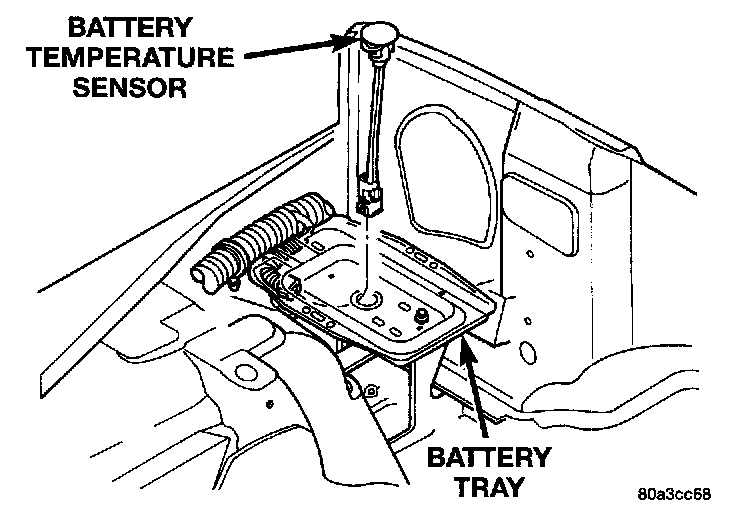 BATTERY TEMPERATURE SENSOR

BATTERY TRAY

80a3cc68