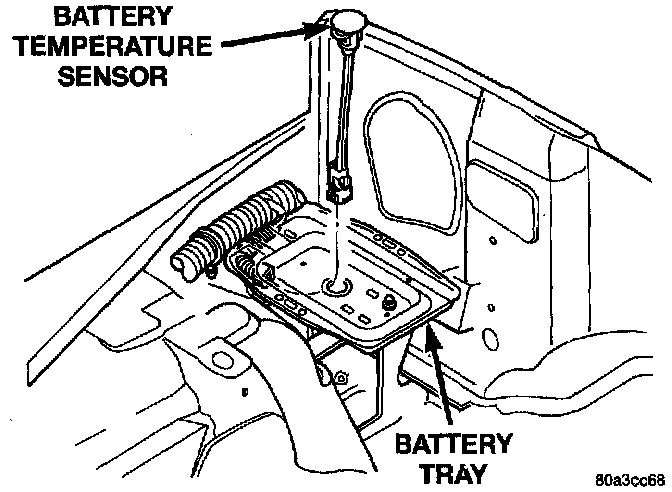 BATTERY TEMPERATURE SENSOR

BATTERY TRAY

80a3cc68