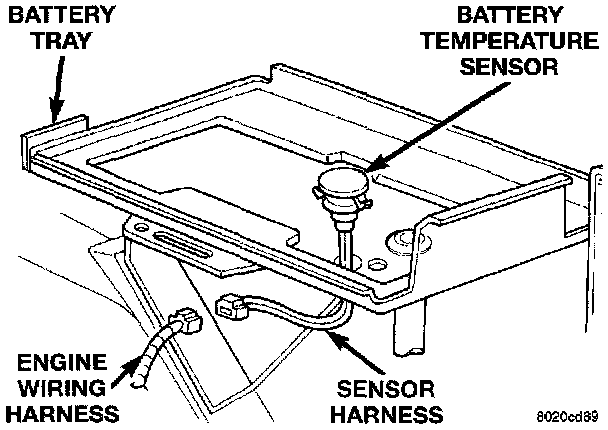 BATTERY TRAY

BATTERY TEMPERATURE SENSOR

ENGINE WIRING HARNESS

SENSOR HARNESS

8020cd89