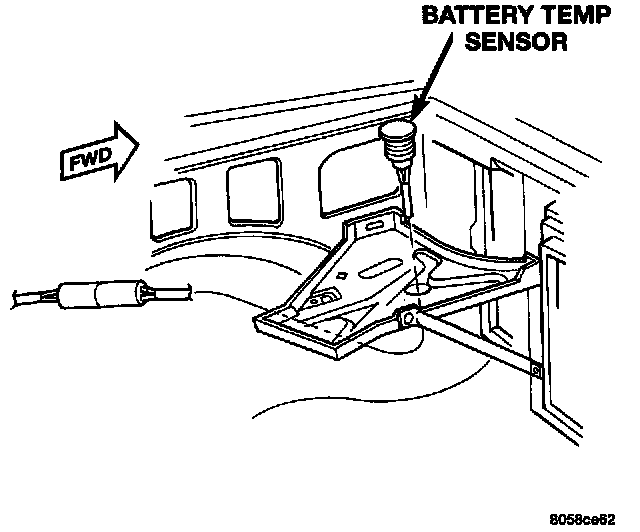 BATTERY TEMP SENSOR

FWD

8058ce62