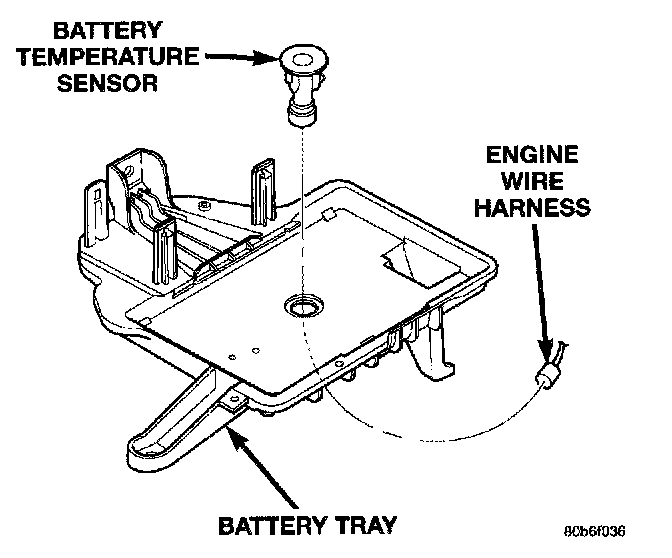 BATTERY TEMPERATURE SENSOR

ENGINE WIRE HARNESS

BATTERY TRAY

80b6f036