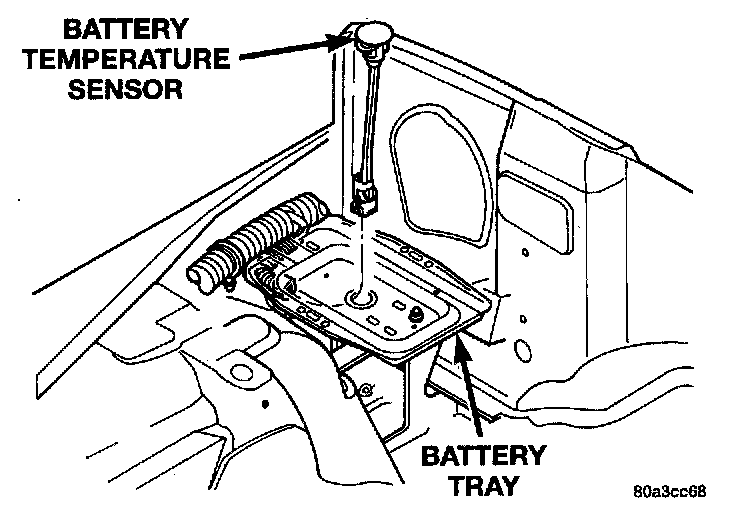 BATTERY TEMPERATURE SENSOR

BATTERY TRAY

80a3cc68