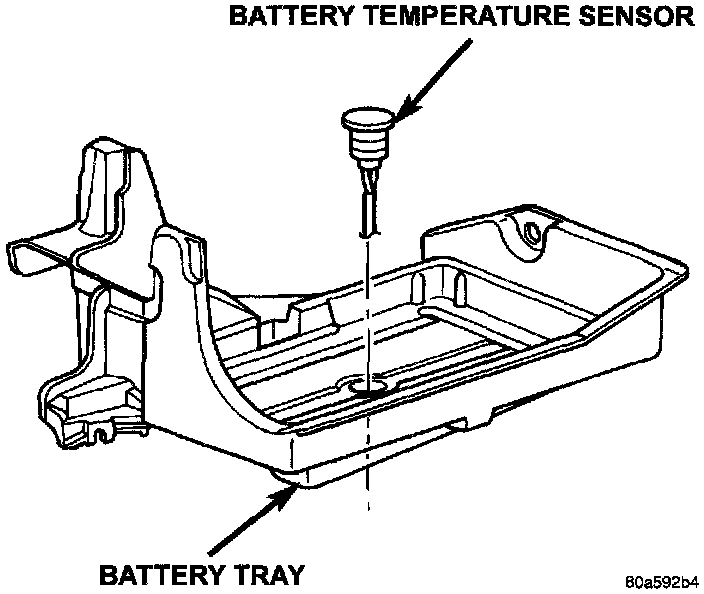 BATTERY TEMPERATURE SENSOR

BATTERY TRAY

80a592b4