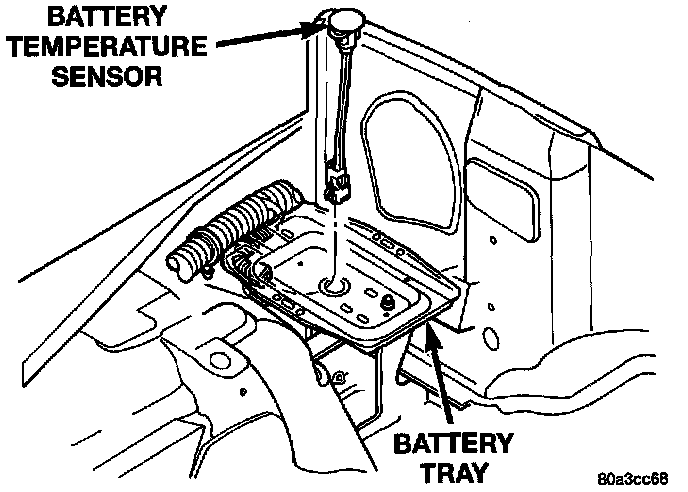 BATTERY
TEMPERATURE
SENSOR

BATTERY
TRAY

80a3cc68