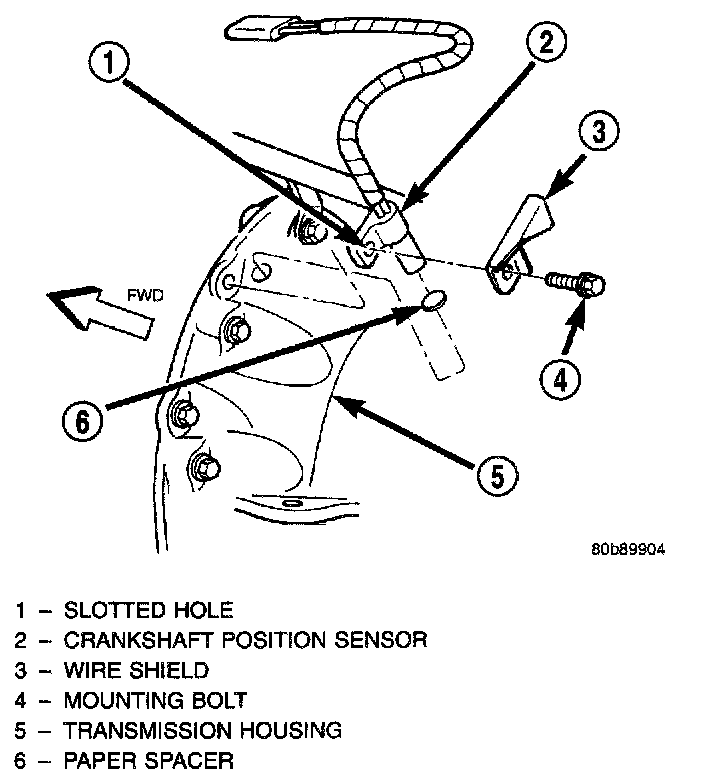 1
2
3
FWD
4
6
5
80b89904

1 – SLOTTED HOLE
2 – CRANKSHAFT POSITION SENSOR
3 – WIRE SHIELD
4 – MOUNTING BOLT
5 – TRANSMISSION HOUSING
6 – PAPER SPACER