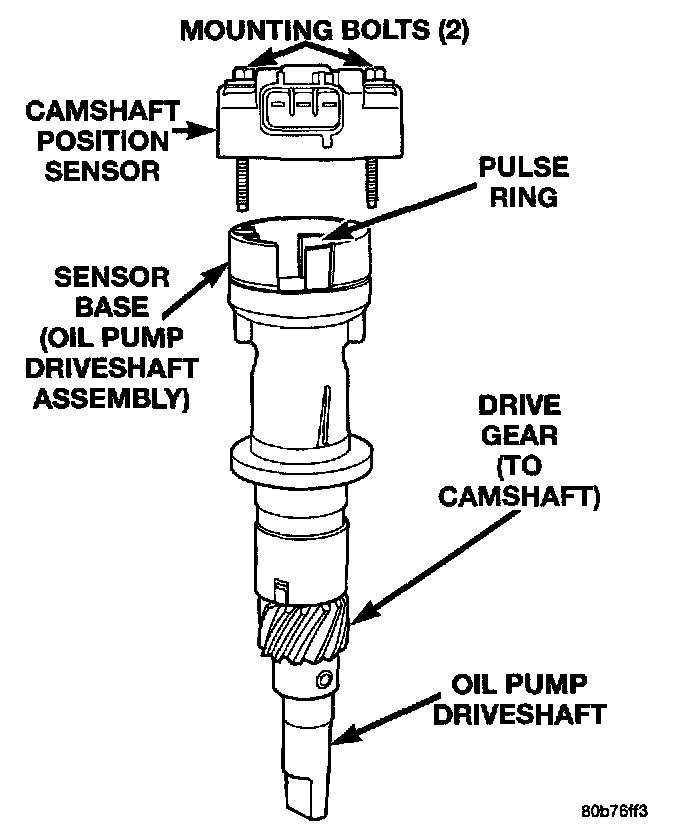 MOUNTING BOLTS (2)

CAMSHAFT POSITION SENSOR

PULSE RING

SENSOR BASE (OIL PUMP DRIVESHAFT ASSEMBLY)

DRIVE GEAR (TO CAMSHAFT)

OIL PUMP DRIVESHAFT

80b76ff3