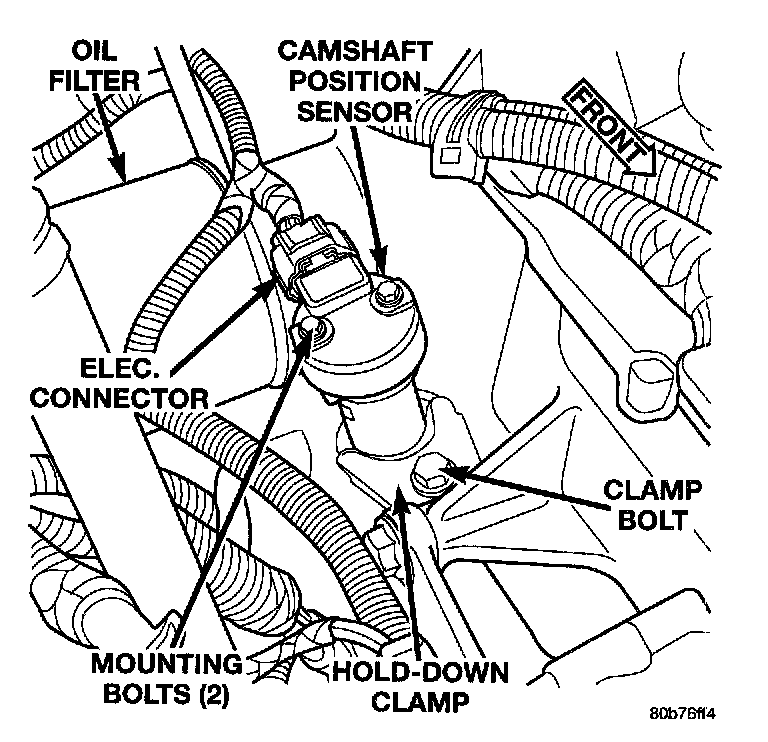 OIL FILTER

CAMSHAFT POSITION SENSOR

FRONT

ELEC. CONNECTOR

CLAMP BOLT

MOUNTING BOLTS (2)

HOLD-DOWN CLAMP

80b76ff4