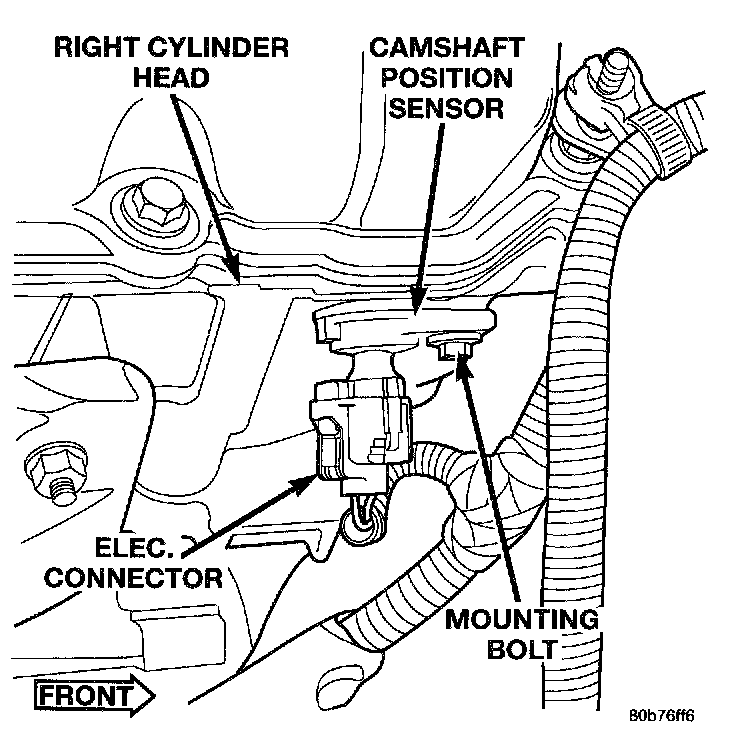 RIGHT CYLINDER HEAD

CAMSHAFT POSITION SENSOR

ELEC. CONNECTOR

MOUNTING BOLT

FRONT

80b76ff6