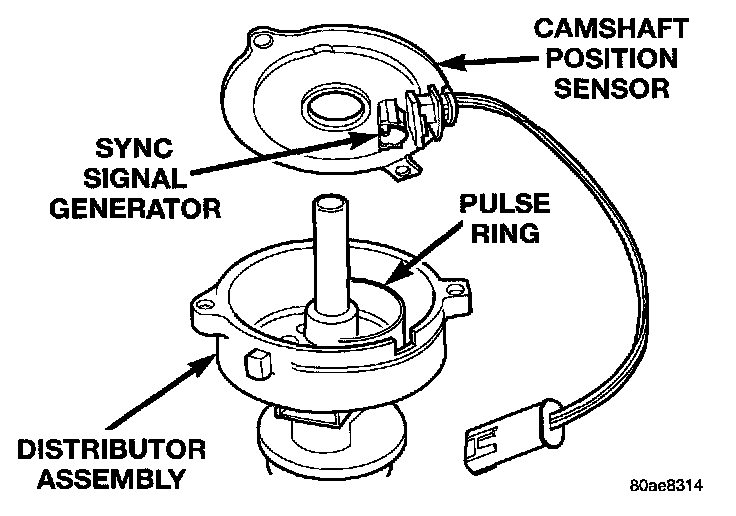 CAMSHAFT POSITION SENSOR

SYNC SIGNAL GENERATOR

PULSE RING

DISTRIBUTOR ASSEMBLY

80ae8314