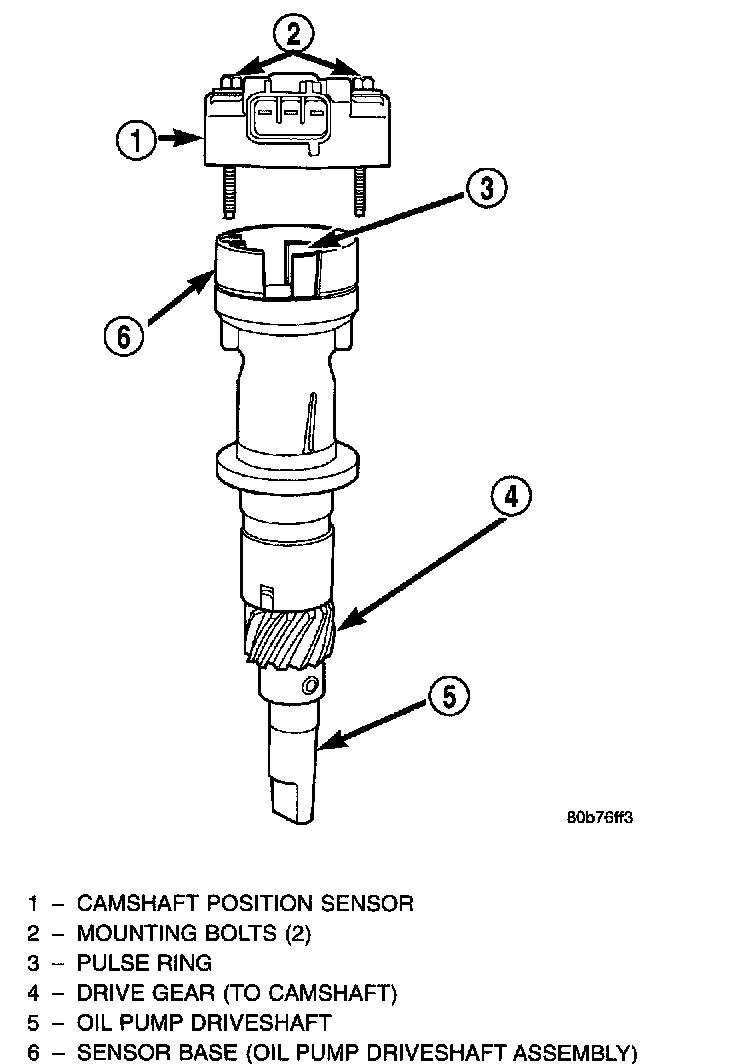 2
1
3
6
4
5
80b76ff3

1 – CAMSHAFT POSITION SENSOR
2 – MOUNTING BOLTS (2)
3 – PULSE RING
4 – DRIVE GEAR (TO CAMSHAFT)
5 – OIL PUMP DRIVESHAFT
6 – SENSOR BASE (OIL PUMP DRIVESHAFT ASSEMBLY)