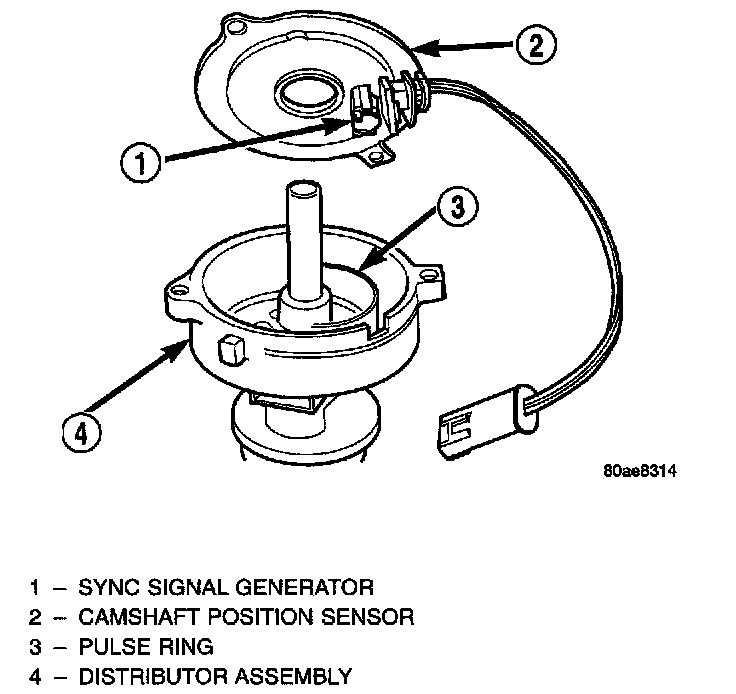 2

1

3

4

80ae8314

1 – SYNC SIGNAL GENERATOR
2 – CAMSHAFT POSITION SENSOR
3 – PULSE RING
4 – DISTRIBUTOR ASSEMBLY