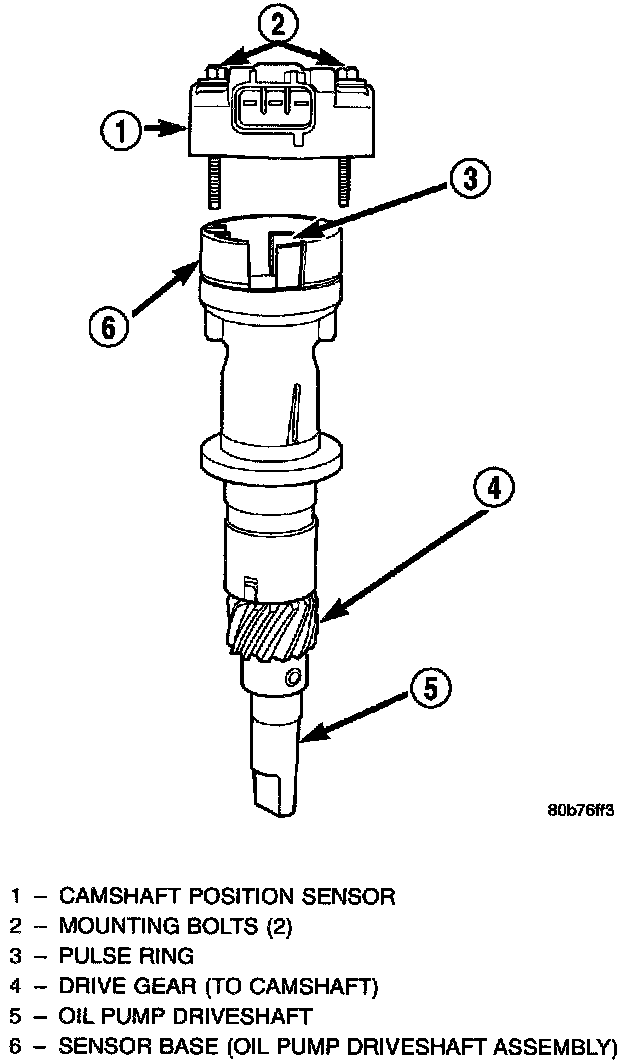 2

1

3

6

4

5

80b76ff3

1 – CAMSHAFT POSITION SENSOR
2 – MOUNTING BOLTS (2)
3 – PULSE RING
4 – DRIVE GEAR (TO CAMSHAFT)
5 – OIL PUMP DRIVESHAFT
6 – SENSOR BASE (OIL PUMP DRIVESHAFT ASSEMBLY)