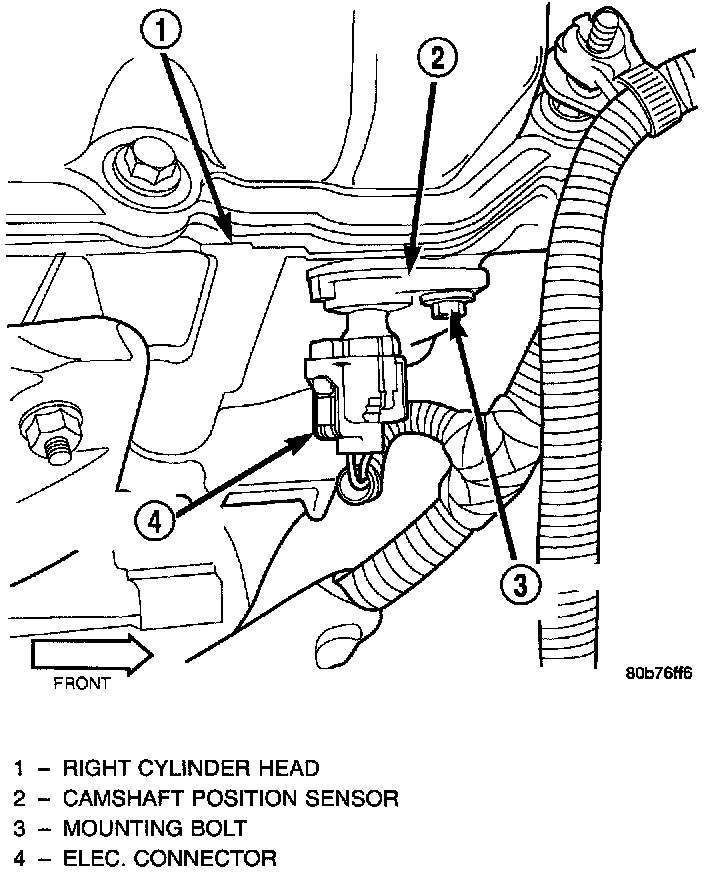 1
2
4
3
FRONT
80b76ff6

1 – RIGHT CYLINDER HEAD
2 – CAMSHAFT POSITION SENSOR
3 – MOUNTING BOLT
4 – ELEC. CONNECTOR