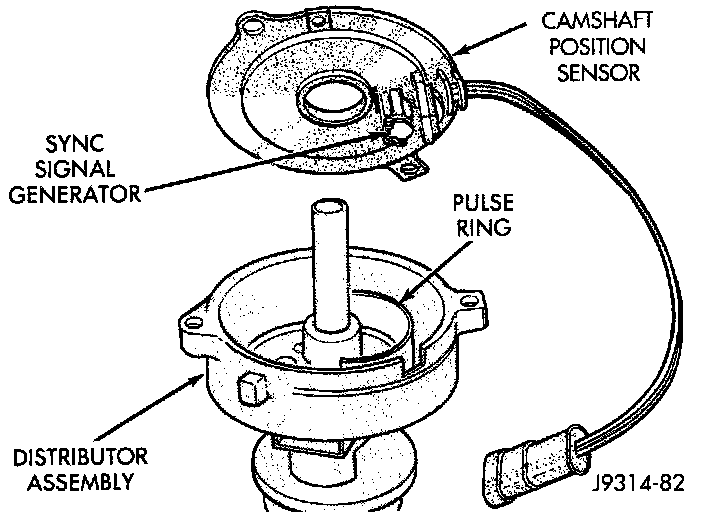 CAMSHAFT POSITION SENSOR

SYNC SIGNAL GENERATOR

PULSE RING

DISTRIBUTOR ASSEMBLY

J9314-82