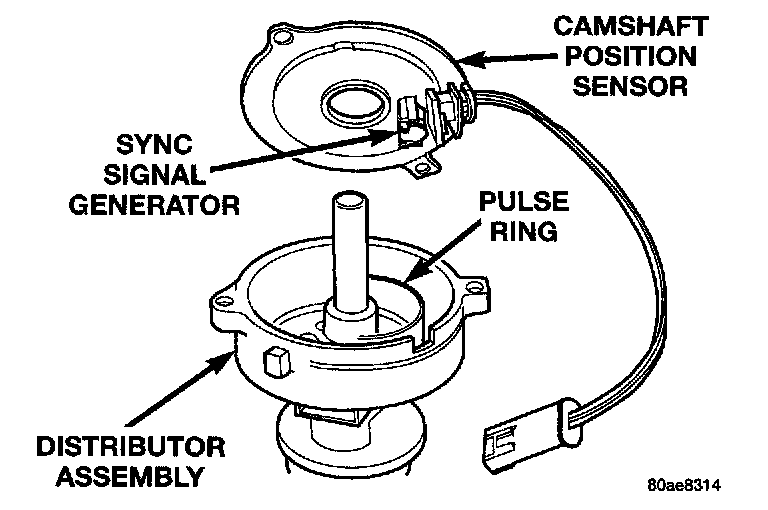 CAMSHAFT POSITION SENSOR

SYNC SIGNAL GENERATOR

PULSE RING

DISTRIBUTOR ASSEMBLY

80ae8314