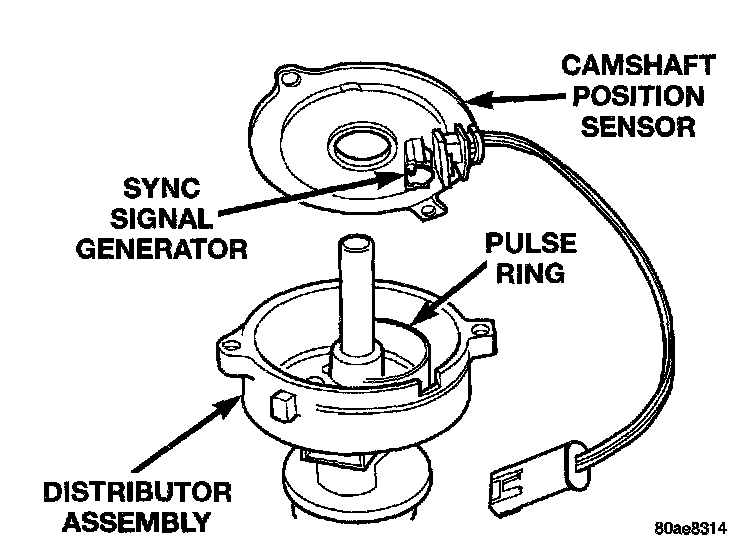 CAMSHAFT POSITION SENSOR

SYNC SIGNAL GENERATOR

PULSE RING

DISTRIBUTOR ASSEMBLY

80ae8314