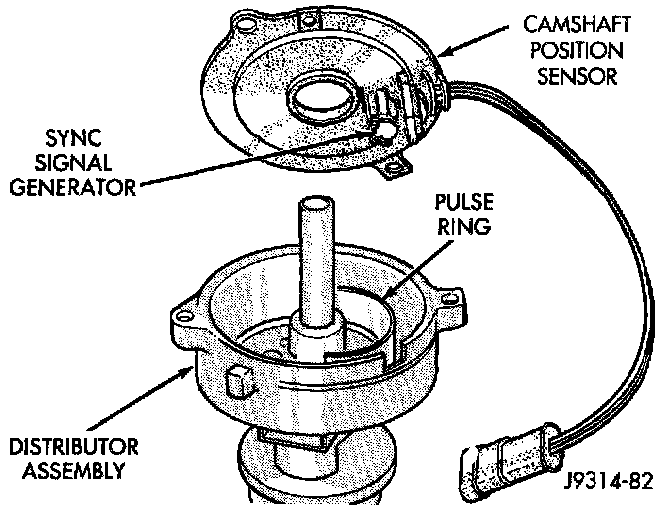 CAMSHAFT POSITION SENSOR

SYNC SIGNAL GENERATOR

PULSE RING

DISTRIBUTOR ASSEMBLY

J9314-82