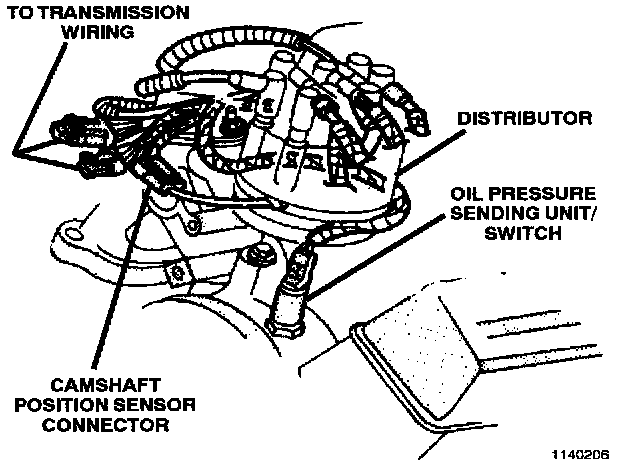 TO TRANSMISSION WIRING

DISTRIBUTOR

OIL PRESSURE SENDING UNIT/ SWITCH

CAMSHAFT POSITION SENSOR CONNECTOR

1140206