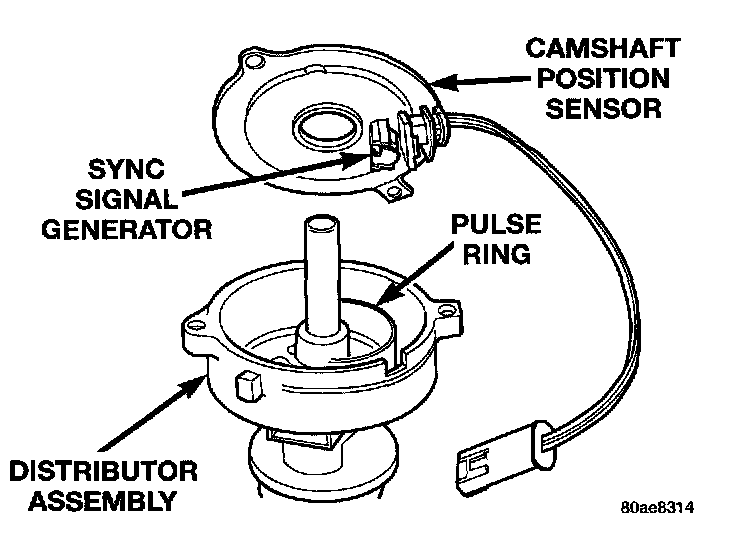 CAMSHAFT POSITION SENSOR

SYNC SIGNAL GENERATOR

PULSE RING

DISTRIBUTOR ASSEMBLY

80ae8314