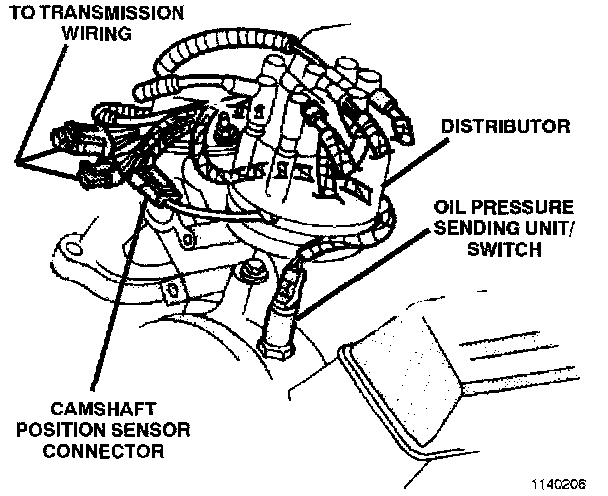 TO TRANSMISSION WIRING

DISTRIBUTOR

OIL PRESSURE SENDING UNIT/ SWITCH

CAMSHAFT POSITION SENSOR CONNECTOR

1140206