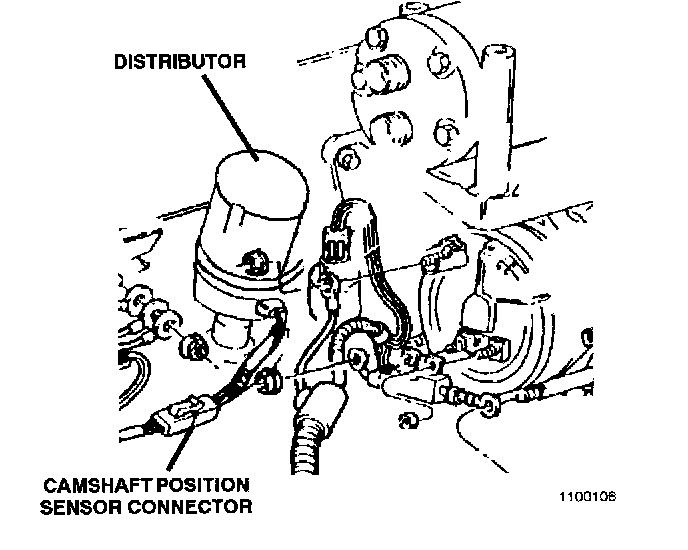 DISTRIBUTOR

CAMSHAFT POSITION SENSOR CONNECTOR

1100106